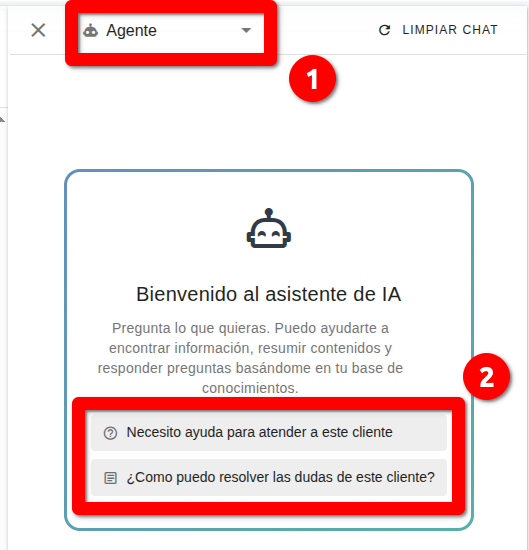 Agente

LIMPIAR CHAT

1

Bienvenido al asistente de IA

Pregunta lo que quieras. Puedo ayudarte a encontrar información, resumir contenidos y responder preguntas basándome en tu base de conocimientos.

2

Necesito ayuda para atender a este cliente

¿Como puedo resolver las dudas de este cliente?